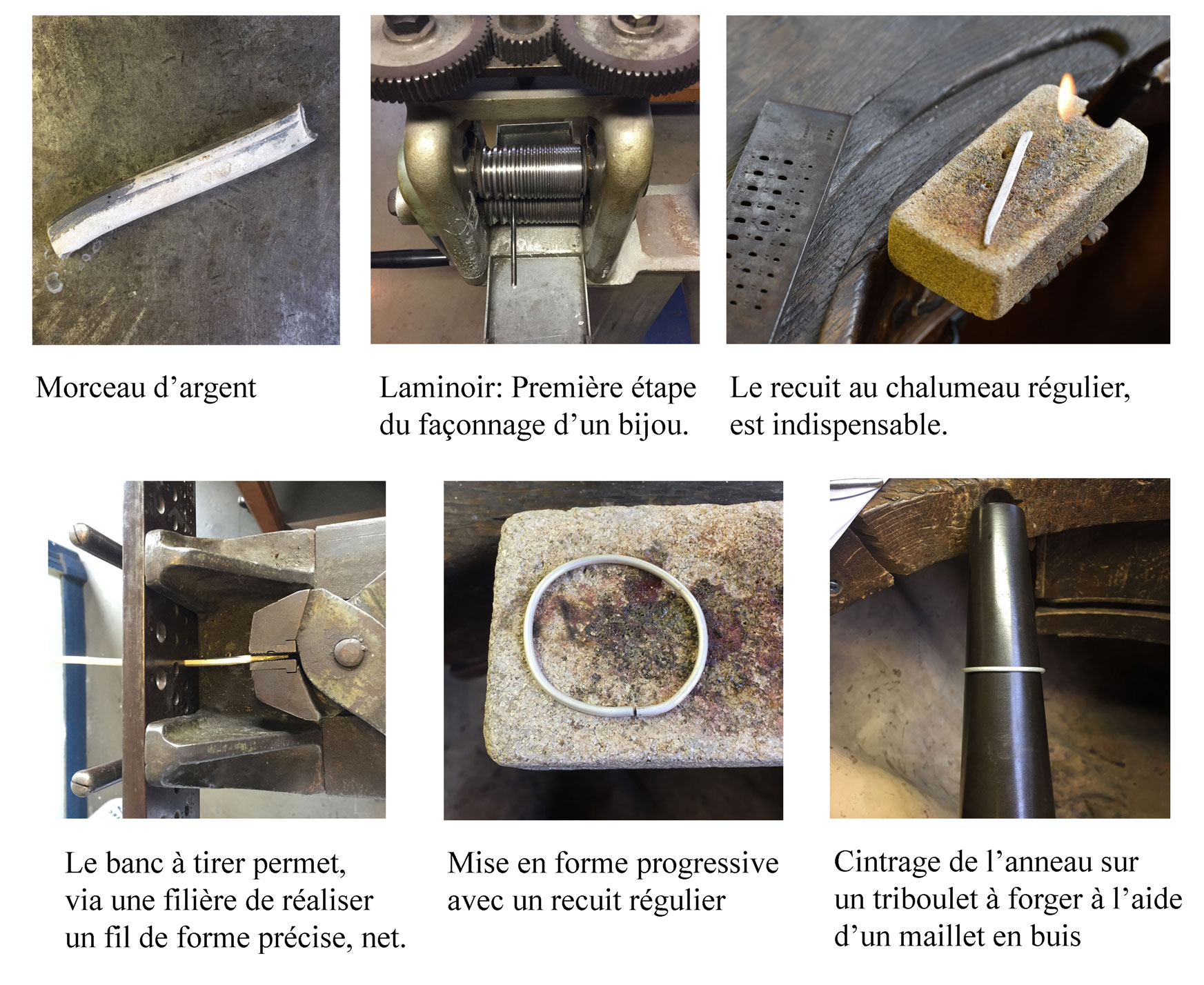 Morceau d’argent

Laminoir: Première étape du façonnage d’un bijou.

Le recuit au chalumeau régulier, est indispensable.

Le banc à tirer permet, via une filière de réaliser un fil de forme précise, net.

Mise en forme progressive avec un recuit régulier

Cintrage de l’anneau sur un triboulet à forger à l’aide d’un maillet en buis